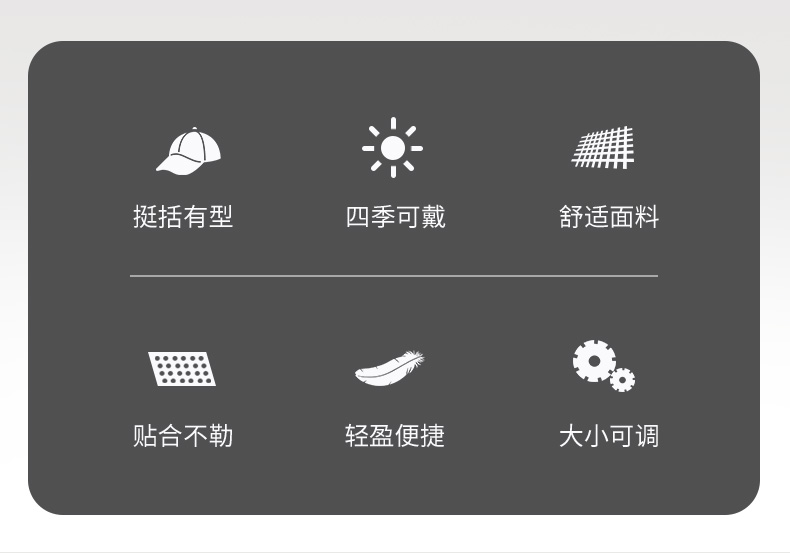 挺括有型 四季可戴 舒适面料

贴合不勒 轻盈便捷 大小可调