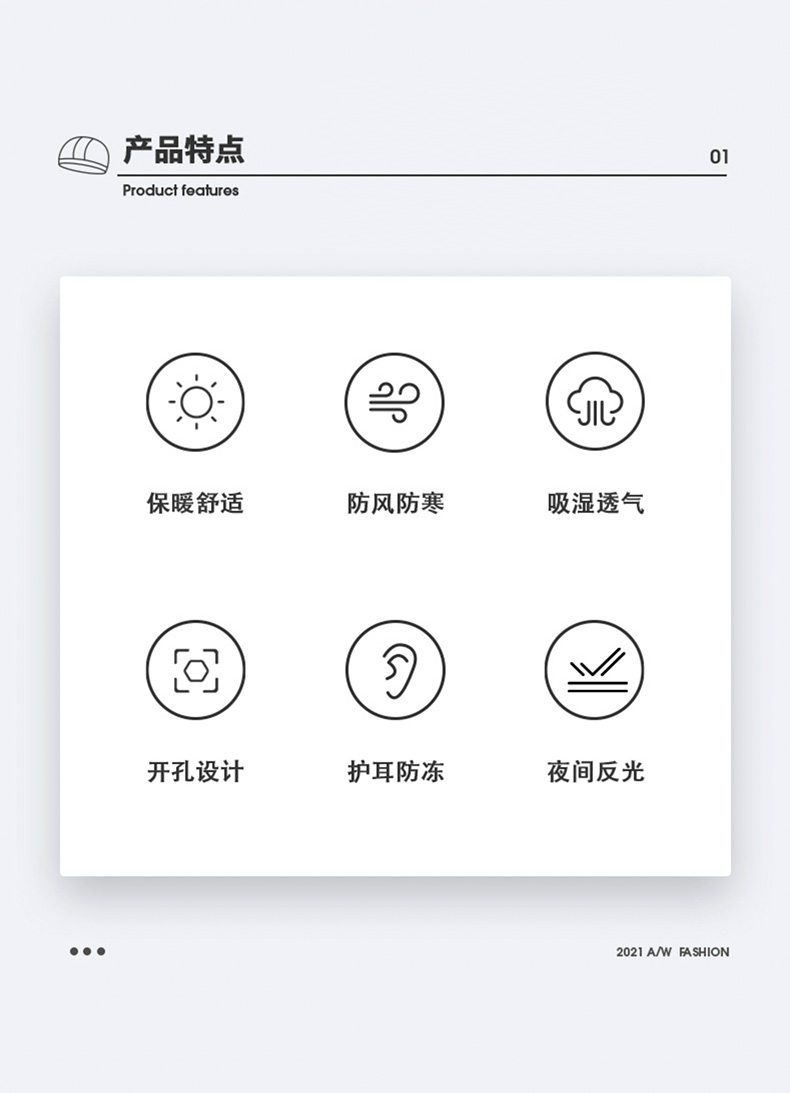 产品特点

01

Product features

保暖舒适

防风防寒

吸湿透气

开孔设计

护耳防冻

夜间反光

2021 A/W FASHION